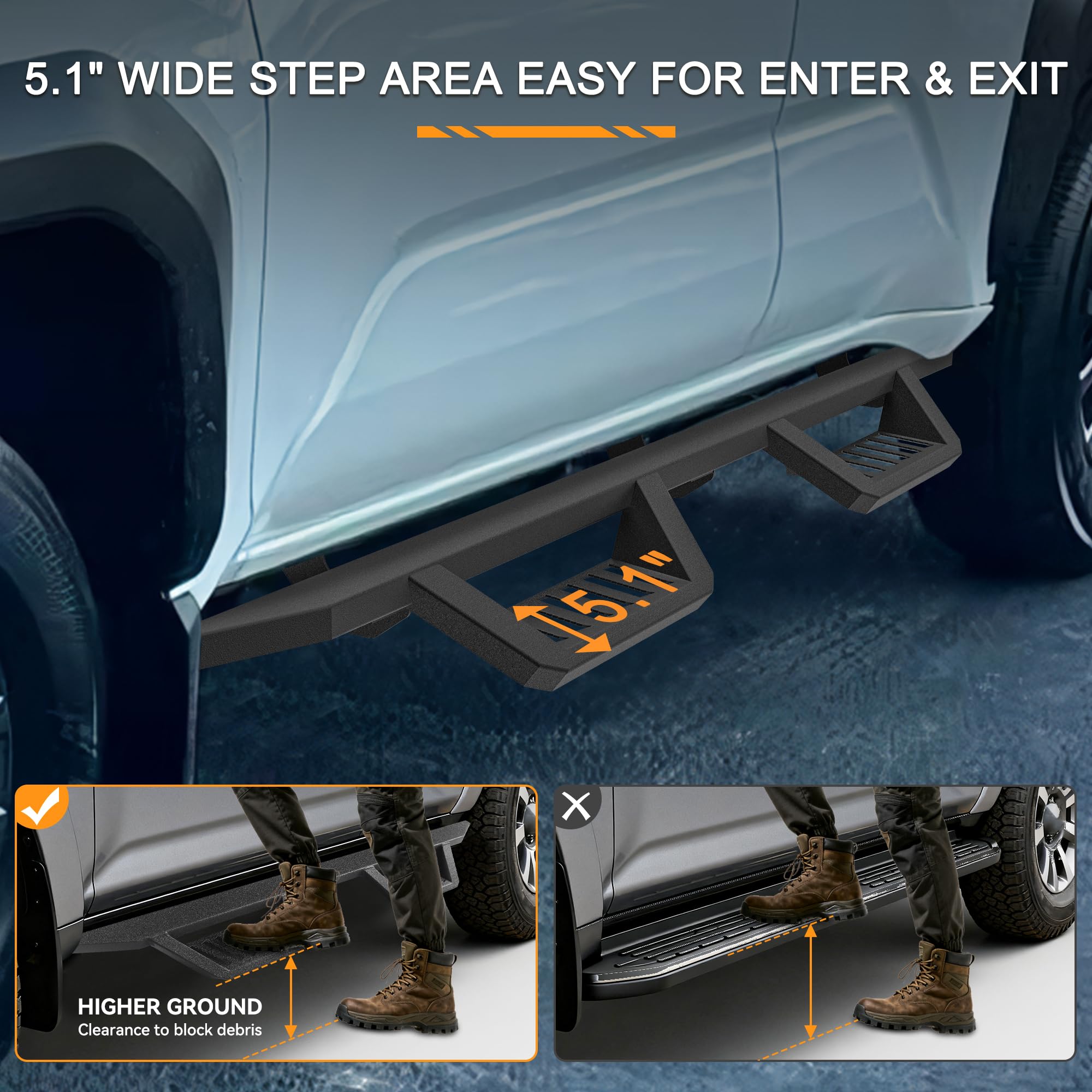 5.1" WIDE STEP AREA EASY FOR ENTER & EXIT

5.1"

HIGHER GROUND
Clearance to block debris