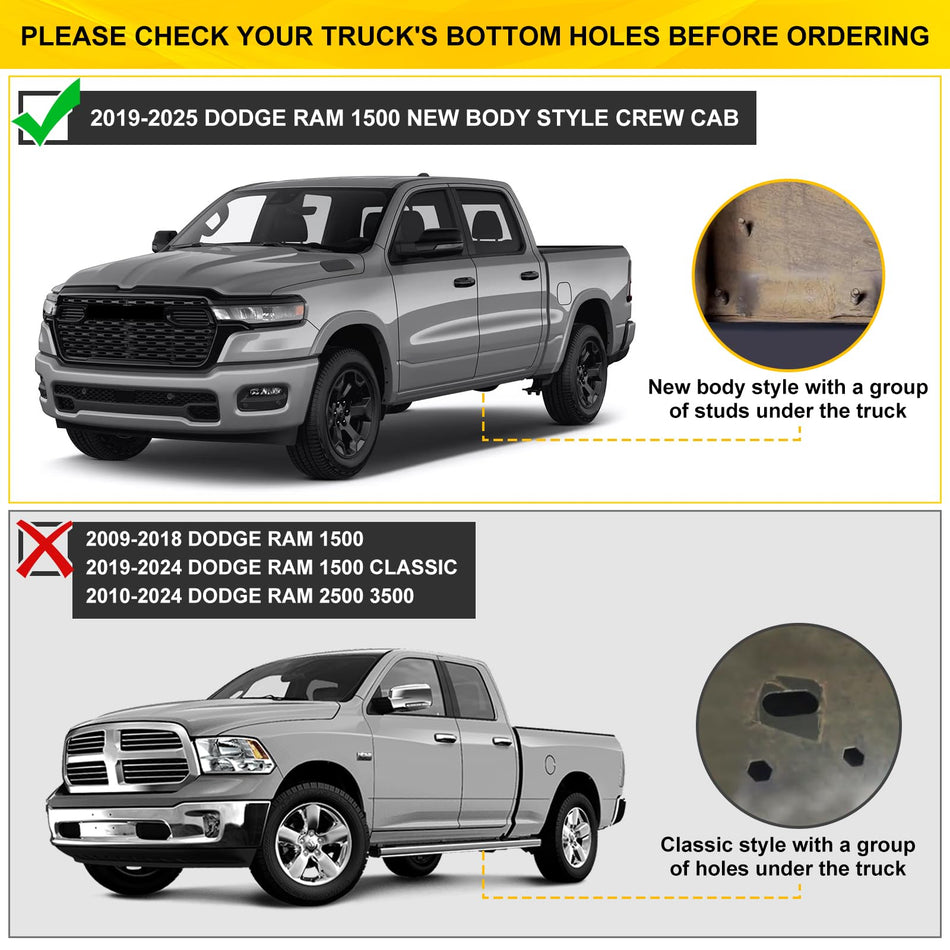 PLEASE CHECK YOUR TRUCK'S BOTTOM HOLES BEFORE ORDERING

2019-2025 DODGE RAM 1500 NEW BODY STYLE CREW CAB

New body style with a group of studs under the truck

2009-2018 DODGE RAM 1500
2019-2024 DODGE RAM 1500 CLASSIC
2010-2024 DODGE RAM 2500 3500

Classic style with a group of holes under the truck