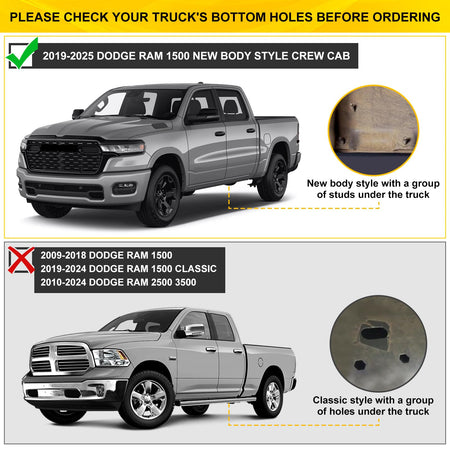 PLEASE CHECK YOUR TRUCK'S BOTTOM HOLES BEFORE ORDERING

2019-2025 DODGE RAM 1500 NEW BODY STYLE CREW CAB

New body style with a group of studs under the truck

2009-2018 DODGE RAM 1500
2019-2024 DODGE RAM 1500 CLASSIC
2010-2024 DODGE RAM 2500 3500

Classic style with a group of holes under the truck