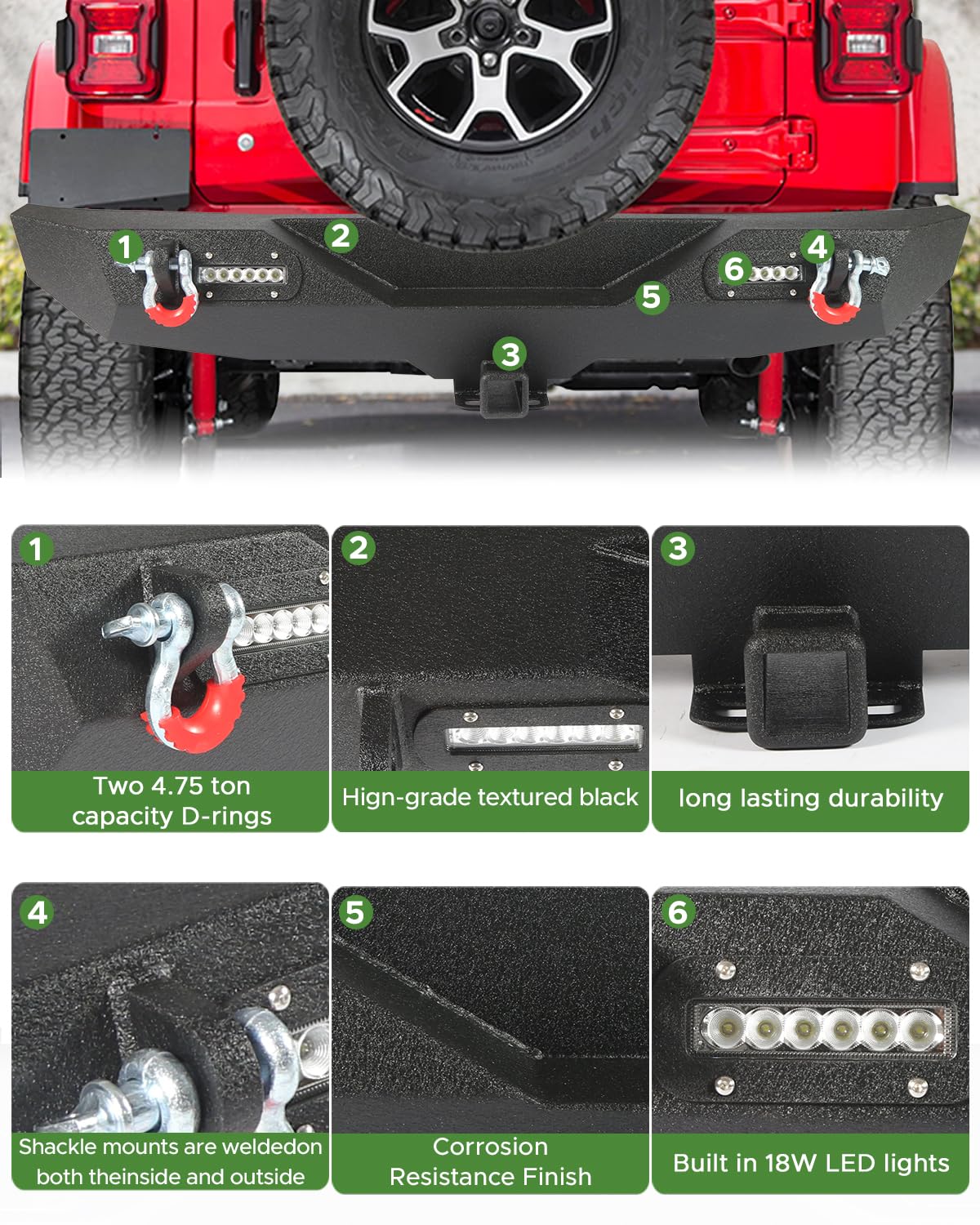 1
2
4
6
5
3

1
Two 4.75 ton capacity D-rings

2
Hign-grade textured black

3
long lasting durability

4
Shackle mounts are weldedon both theinside and outside

5
Corrosion Resistance Finish

6
Built in 18W LED lights