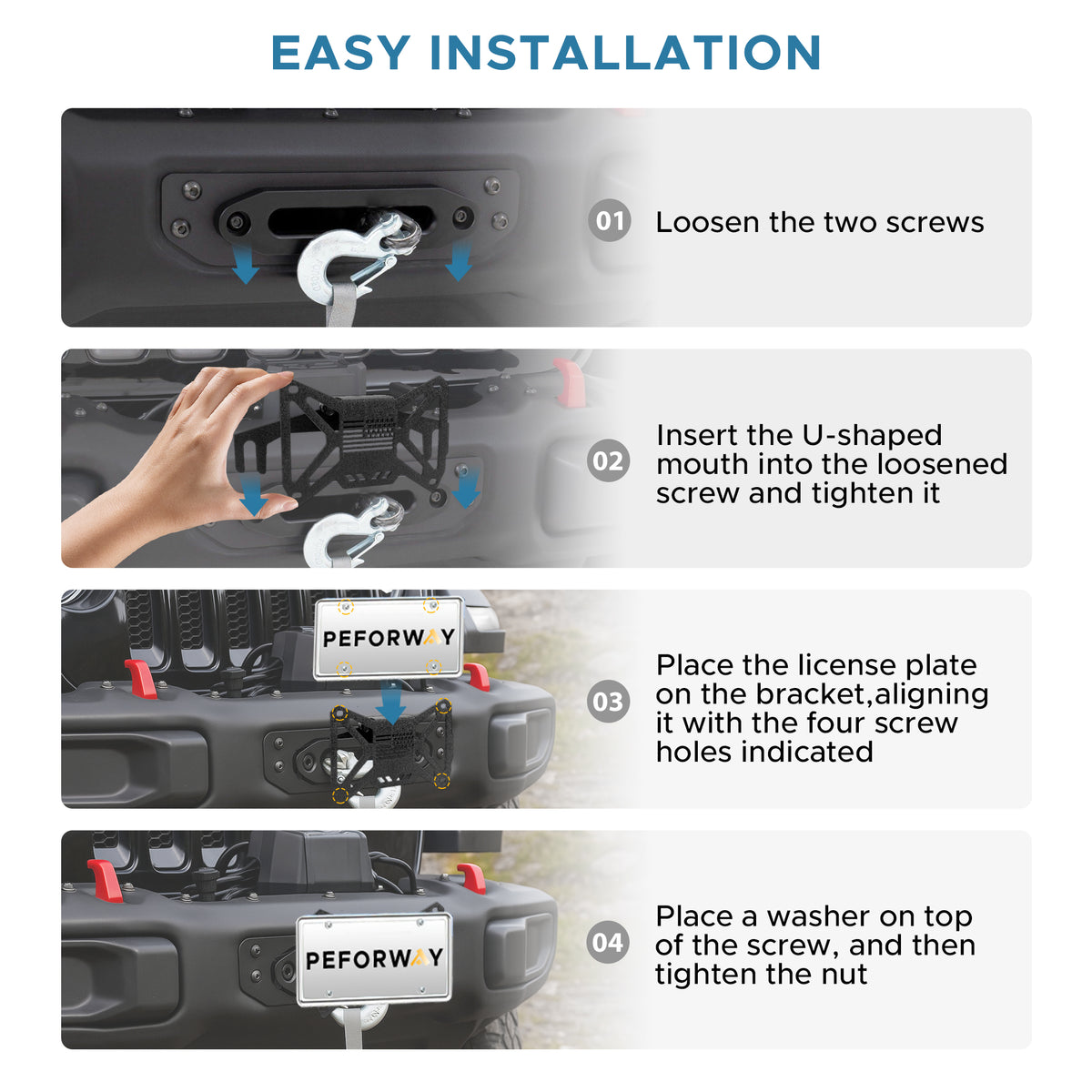 EASY INSTALLATION

01 Loosen the two screws

02 Insert the U-shaped mouth into the loosened screw and tighten it

PEFORWAY

03 Place the license plate on the bracket,aligning it with the four screw holes indicated

PEFORWAY

04 Place a washer on top of the screw, and then tighten the nut