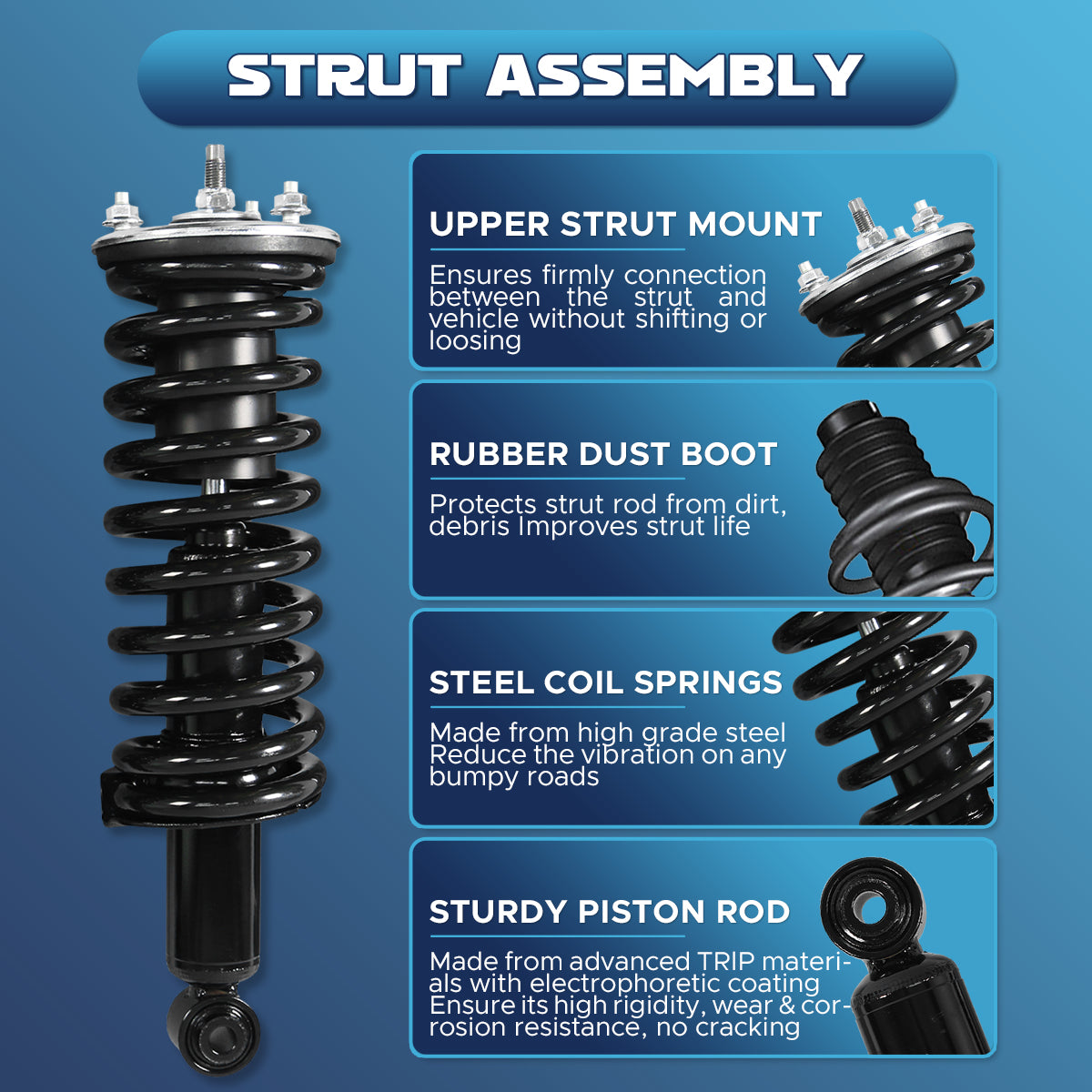 STRUT ASSEMBLY

UPPER STRUT MOUNT

Ensures firmly connection between the strut and vehicle without shifting or loosing

RUBBER DUST BOOT

Protects strut rod from dirt, debris Improves strut life

STEEL COIL SPRINGS

Made from high grade steel Reduce the vibration on any bumpy roads

STURDY PISTON ROD

Made from advanced TRIP materials with electrophoretic coating Ensure its high rigidity, wear & corrosion resistance, no cracking