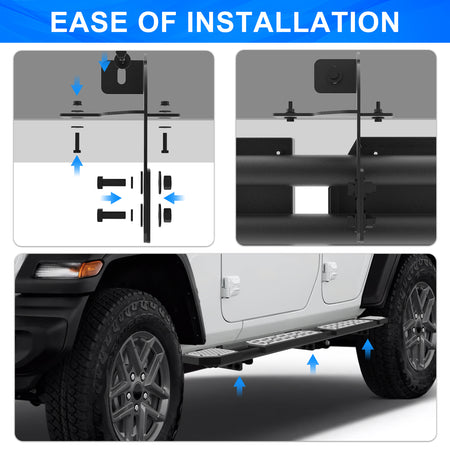 EASE OF INSTALLATION