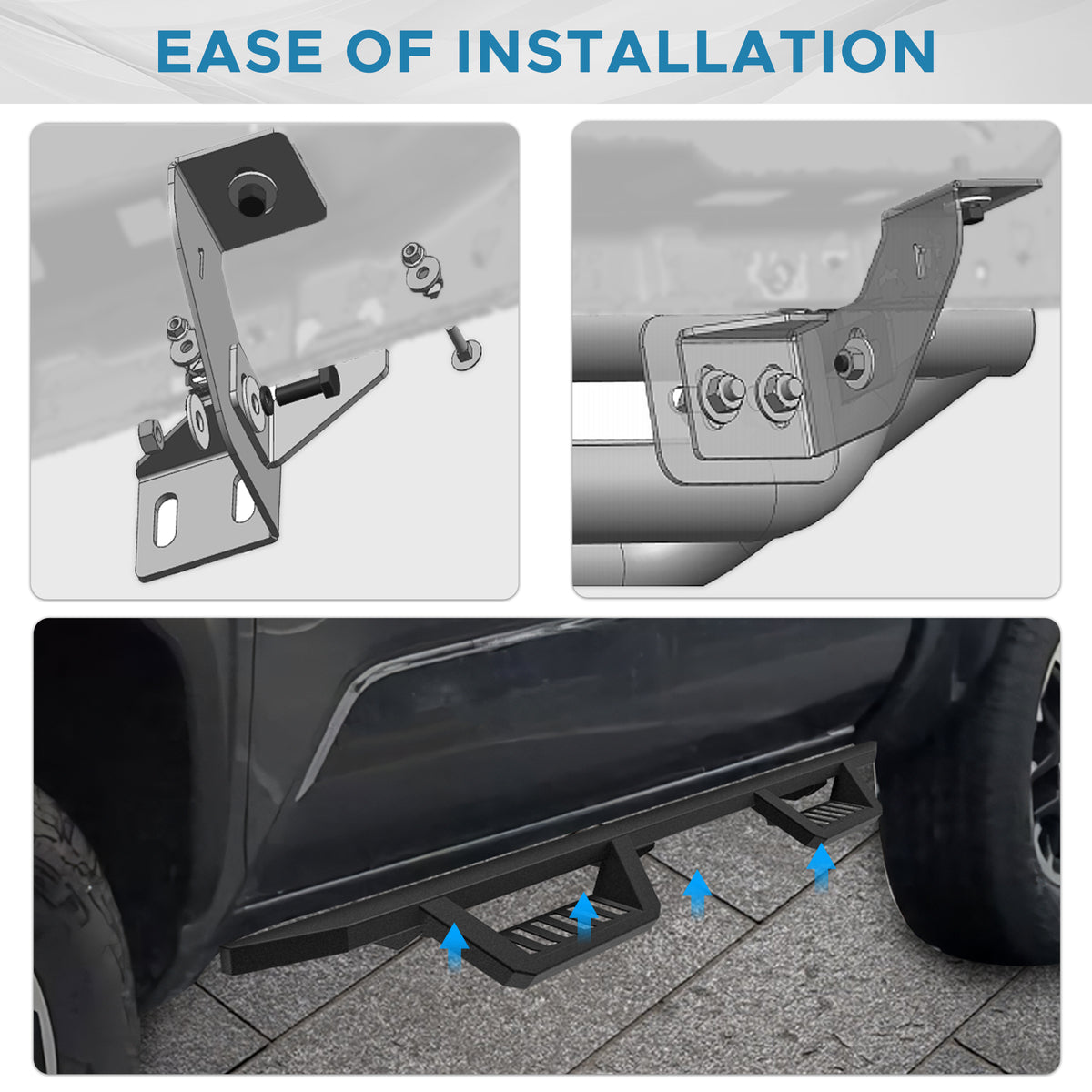 EASE OF INSTALLATION